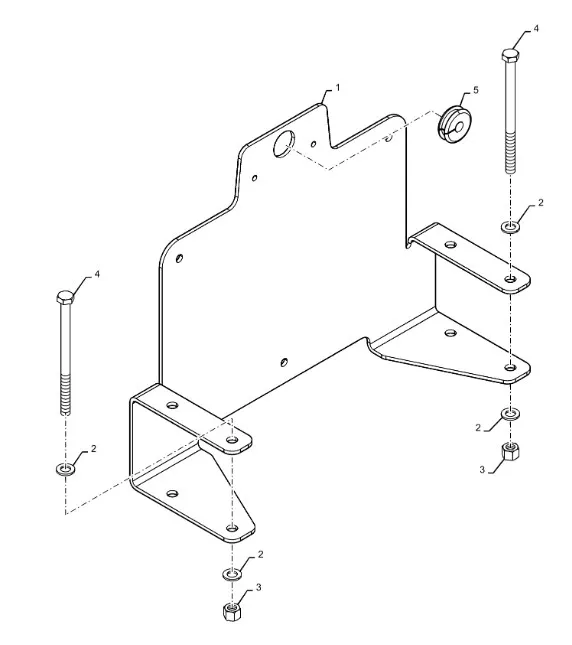 4
1
5
2
4
2
2
3
2
3